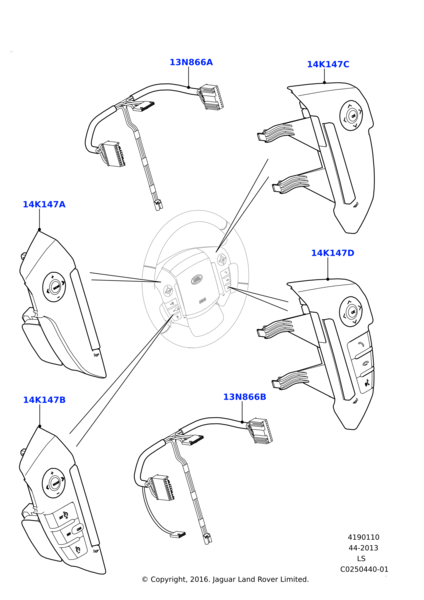 13N866A

14K147C

14K147A

14K147D

14K147B

13N866B

4190110
44-2013
LS
C0250440-01

© Copyright, 2016. Jaguar Land Rover Limited.