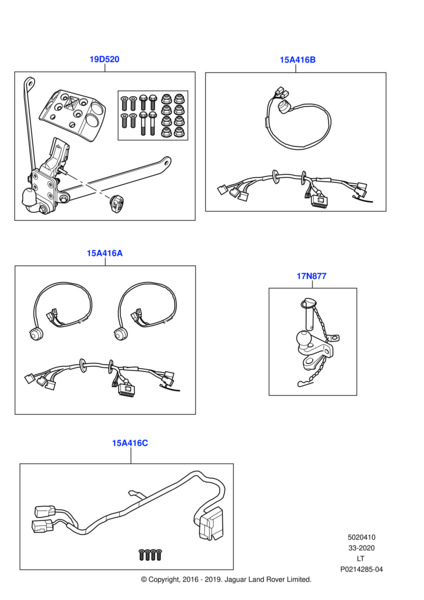 19D520

15A416B

15A416A

17N877

15A416C

5020410
33-2020
LT
P0214285-04

© Copyright, 2016 - 2019. Jaguar Land Rover Limited.