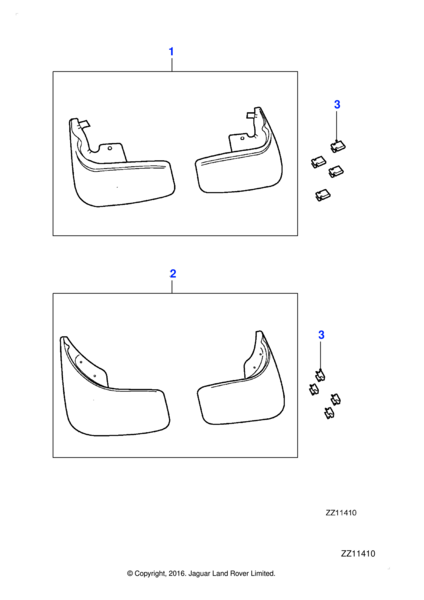 1

3

2

3

ZZ11410

ZZ11410

© Copyright, 2016. Jaguar Land Rover Limited.