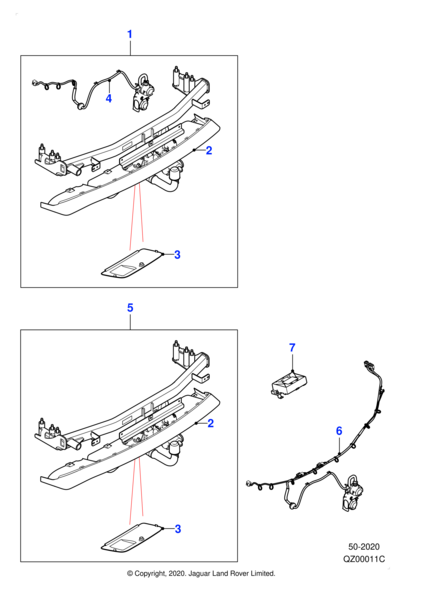 1
4
2
3
5
2
3
7
6
50-2020
QZ00011C
© Copyright, 2020. Jaguar Land Rover Limited.