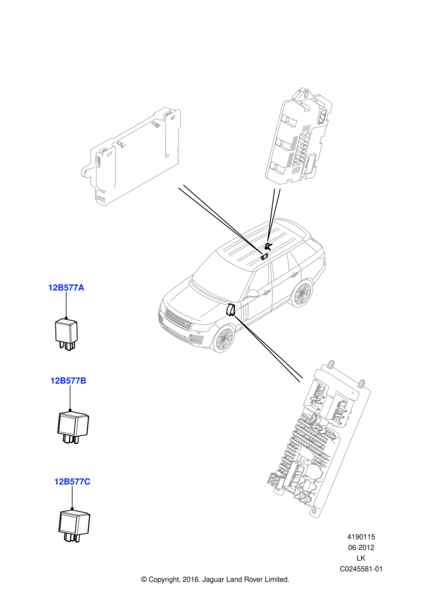 12B577A

12B577B

12B577C

4190115
06-2012
LK
C0245581-01

© Copyright, 2016. Jaguar Land Rover Limited.