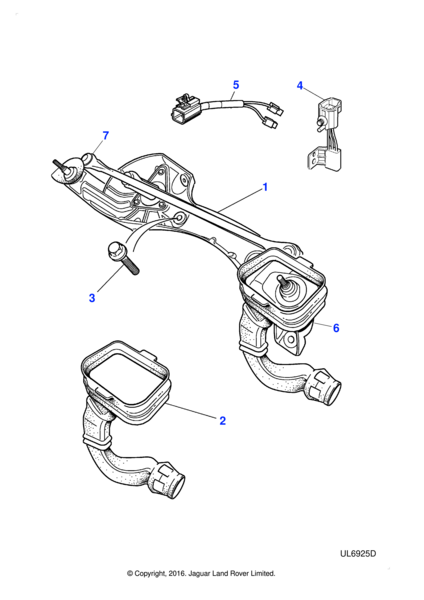 5
4
7
1
3
6
2
UL6925D
© Copyright, 2016. Jaguar Land Rover Limited.