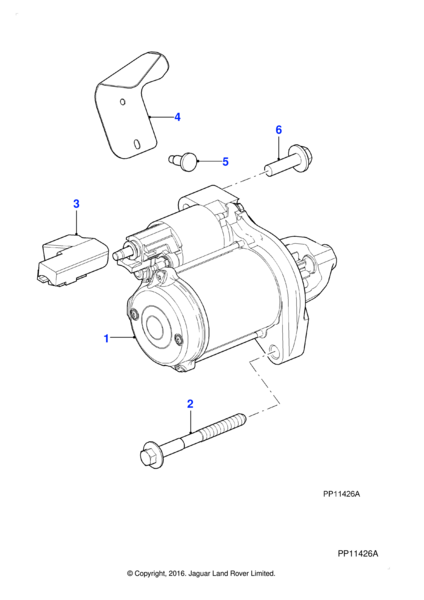 4

6

5

3

1

2

PP11426A

PP11426A

© Copyright, 2016. Jaguar Land Rover Limited.