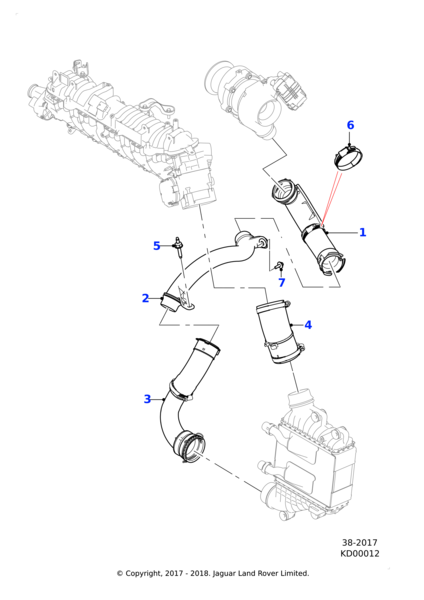 6

1

5

7

2

4

3

38-2017
KD00012

© Copyright, 2017 - 2018. Jaguar Land Rover Limited.