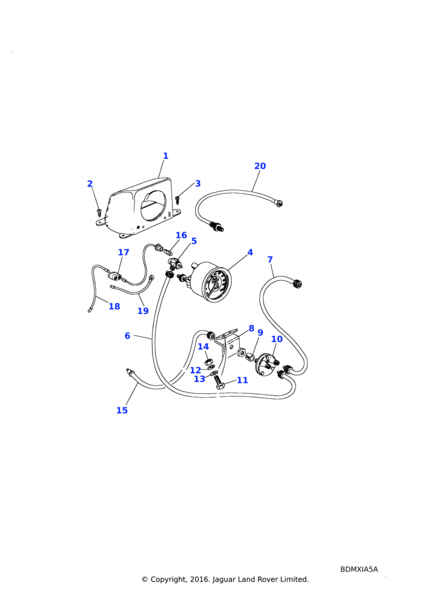 1
20
2
3
16
5
17
4
7
18
19
6
8
9
10
14
12
13
11
15

BDMXIA5A
© Copyright, 2016. Jaguar Land Rover Limited.