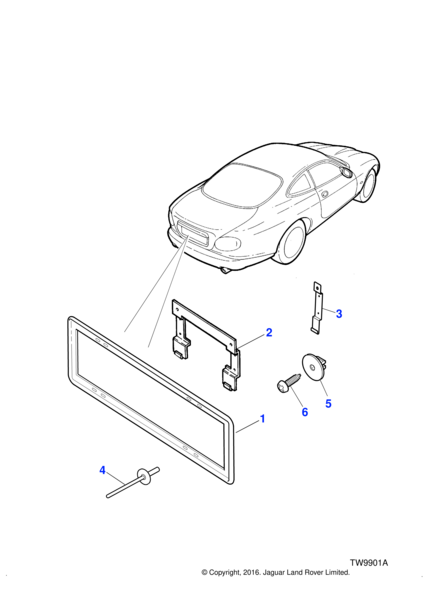 3
2
5
6
1
4
TW9901A
© Copyright, 2016. Jaguar Land Rover Limited.