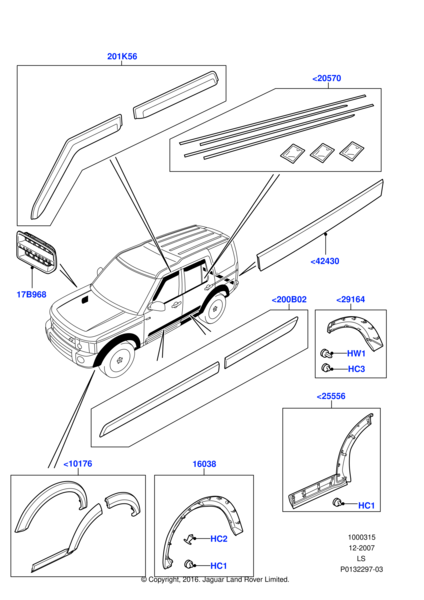 201K56

<20570

<42430

17B968

<200B02

<29164

HW1

HC3

<25556

HC1

<10176

16038

HC2

HC1

1000315
12-2007
LS
P0132297-03

© Copyright, 2016. Jaguar Land Rover Limited.