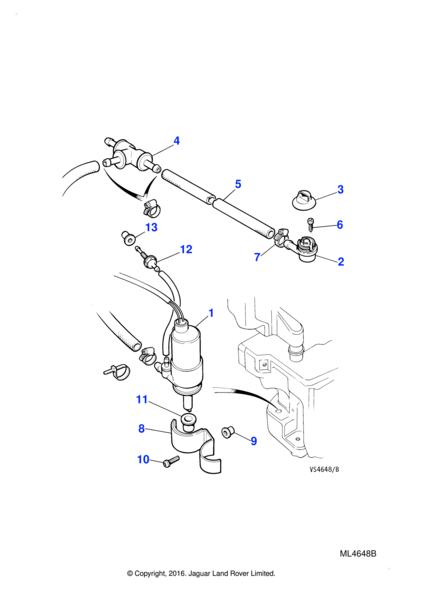 4
5
3
6
13
12
7
2
1
11
8
9
10
VS4648/B
ML4648B
© Copyright, 2016. Jaguar Land Rover Limited.