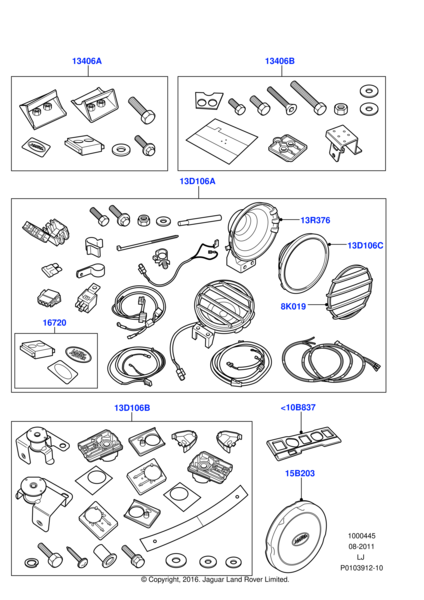 13406A

13406B

13D106A

13R376

13D106C

8K019

16720

13D106B

<10B837

15B203

1000445
08-2011
LJ
P0103912-10

© Copyright, 2016. Jaguar Land Rover Limited.