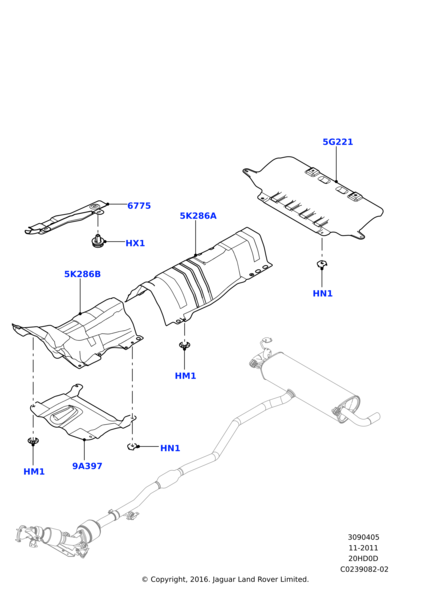 5G221

6775

5K286A

HX1

5K286B

HN1

HM1

HN1

HM1

9A397

3090405
11-2011
20HD0D
C0239082-02

© Copyright, 2016. Jaguar Land Rover Limited.