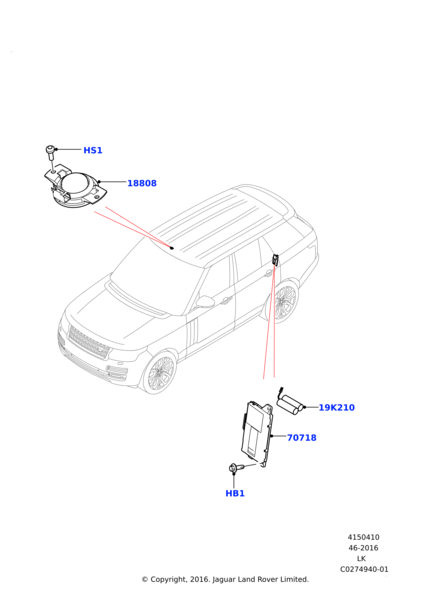 HS1

18808

19K210

70718

HB1

4150410
46-2016
LK
C0274940-01

© Copyright, 2016. Jaguar Land Rover Limited.