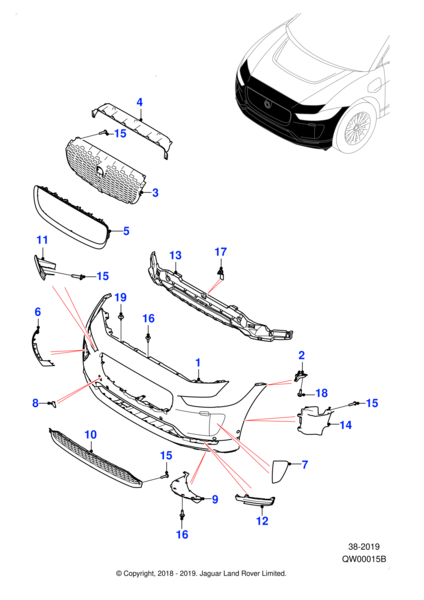 4
15
3
5
11
15
13
17
19
16
6
1
2
18
8
15
14
10
15
7
9
12
16

38-2019
QW00015B

© Copyright, 2018 - 2019. Jaguar Land Rover Limited.