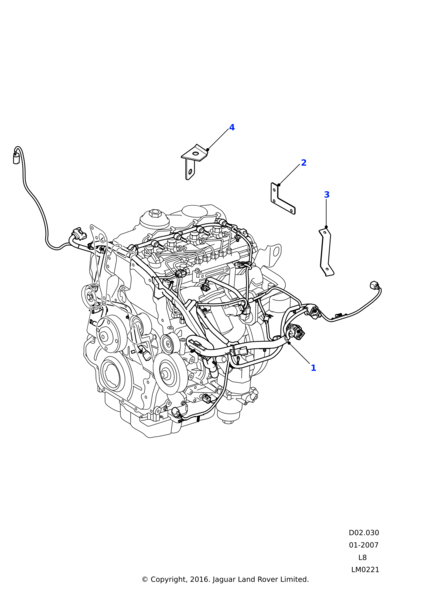 4
2
3
1

D02.030
01-2007
L8
LM0221

© Copyright, 2016. Jaguar Land Rover Limited.