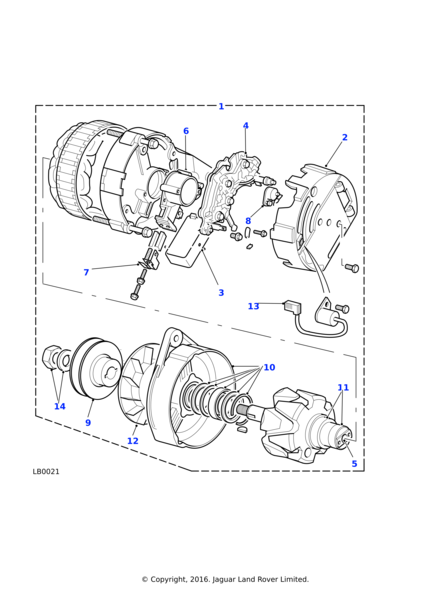 1
6
4
2
8
7
3
13
10
11
14
9
12
5
LB0021

© Copyright, 2016. Jaguar Land Rover Limited.