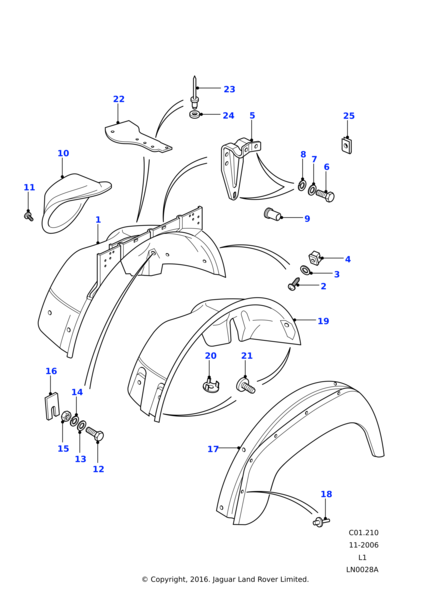 23
22
24
5
25
10
8
7
6
11
9
1
4
3
2
19
20
21
16
14
15
13
12
17
18
C01.210
11-2006
L1
LN0028A
© Copyright, 2016. Jaguar Land Rover Limited.