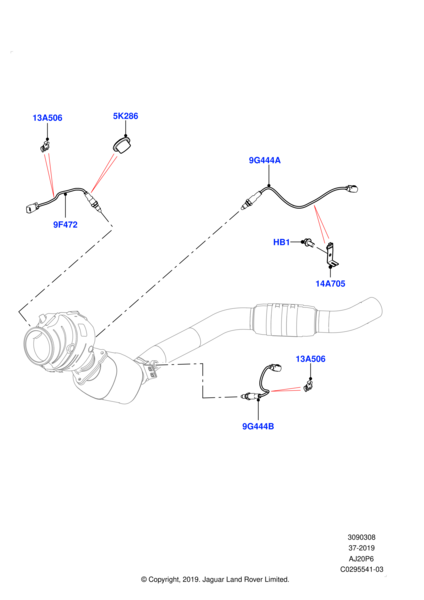 13A506
5K286
9F472
9G444A
HB1
14A705
13A506
9G444B

3090308
37-2019
AJ20P6
C0295541-03

© Copyright, 2019. Jaguar Land Rover Limited.