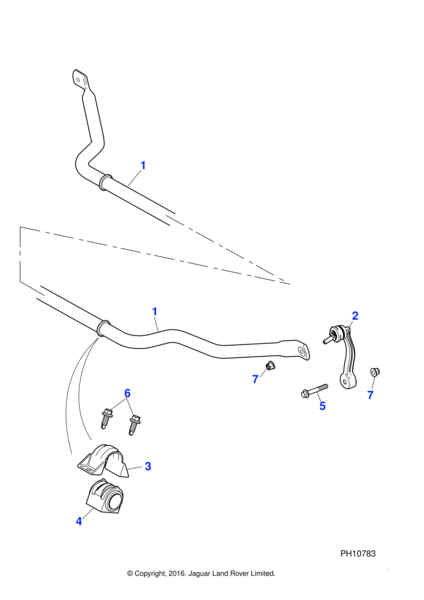 1

1

2

7

7

5

6

3

4

PH10783

© Copyright, 2016. Jaguar Land Rover Limited.