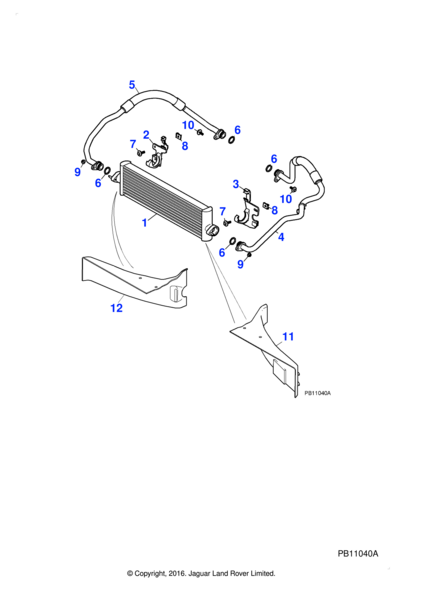 5
10
6
2
7
8
9
6
6
3
10
1
7
8
4
6
9
12
11
PB11040A

PB11040A

© Copyright, 2016. Jaguar Land Rover Limited.