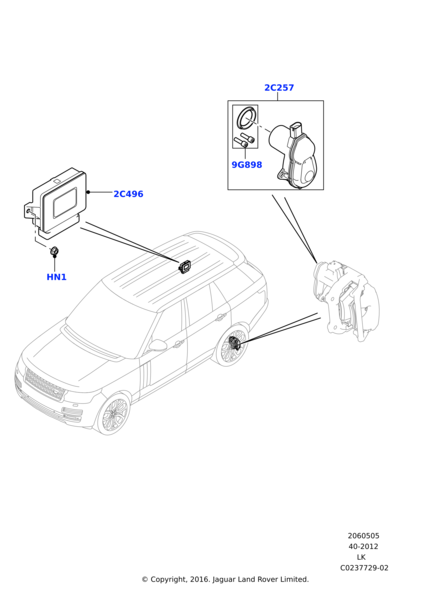 2C257

9G898

2C496

HN1

2060505
40-2012
LK
C0237729-02

© Copyright, 2016. Jaguar Land Rover Limited.