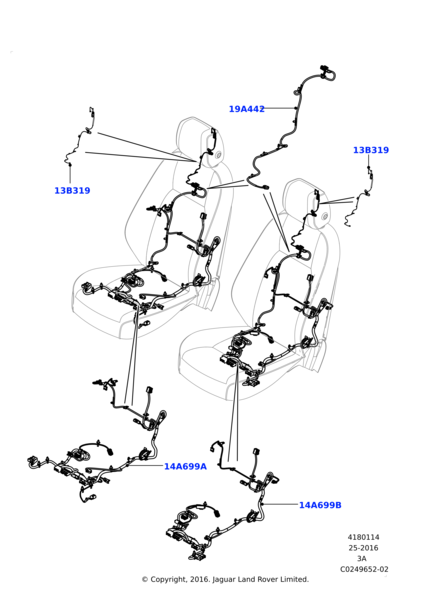 19A442

13B319

13B319

14A699A

14A699B

4180114
25-2016
3A
C0249652-02

© Copyright, 2016. Jaguar Land Rover Limited.