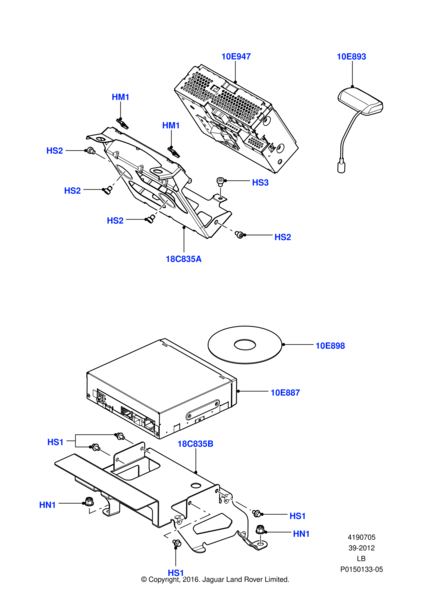 10E947
10E893
HM1
HM1
HS2
HS2
HS3
HS2
HS2
18C835A
10E898
10E887
HS1
18C835B
HN1
HS1
HN1
HS1
4190705
39-2012
LB
P0150133-05
© Copyright, 2016. Jaguar Land Rover Limited.