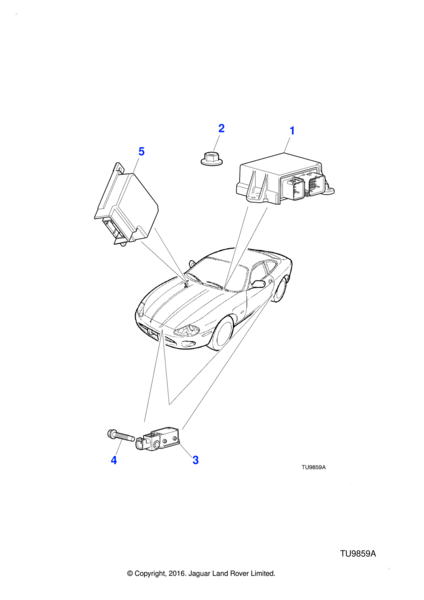 2
1
5
4
3
TU9859A

TU9859A

© Copyright, 2016. Jaguar Land Rover Limited.