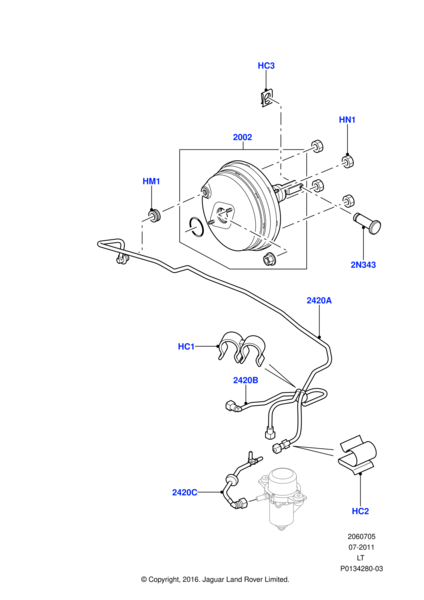 HC3

HN1

2002

HM1

2N343

2420A

HC1

2420B

2420C

HC2

2060705
07-2011
LT
P0134280-03

© Copyright, 2016. Jaguar Land Rover Limited.