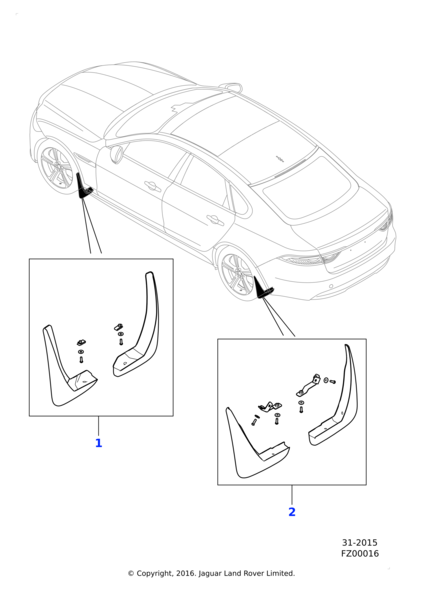 1

2

31-2015
FZ00016

© Copyright, 2016. Jaguar Land Rover Limited.