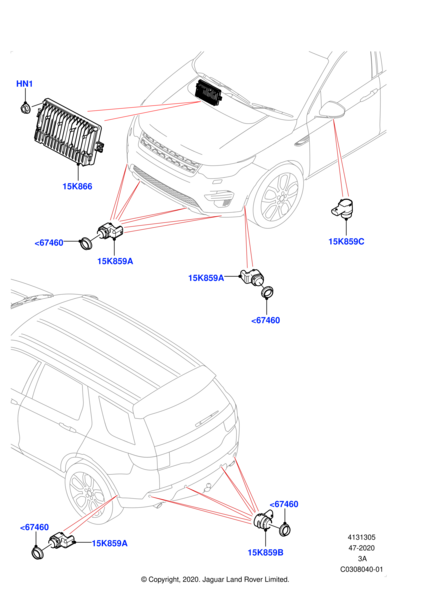 HN1

15K866

<67460

15K859A

15K859C

15K859A

<67460

<67460

<67460

15K859A

15K859B

4131305
47-2020
3A
C0308040-01

© Copyright, 2020. Jaguar Land Rover Limited.