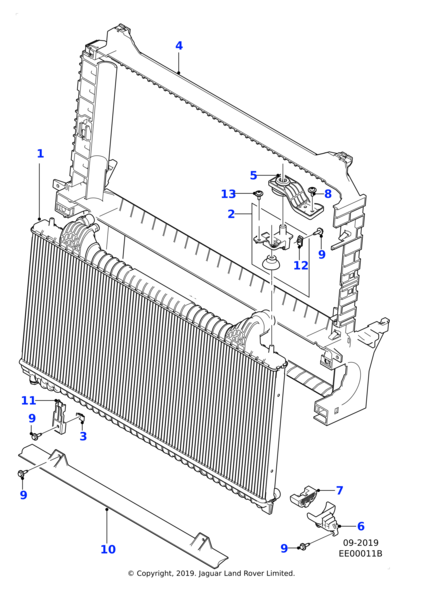 4

1

5

13

8

2

9

12

11

9

3

9

7

6

10

9

09-2019
EE00011B

© Copyright, 2019. Jaguar Land Rover Limited.