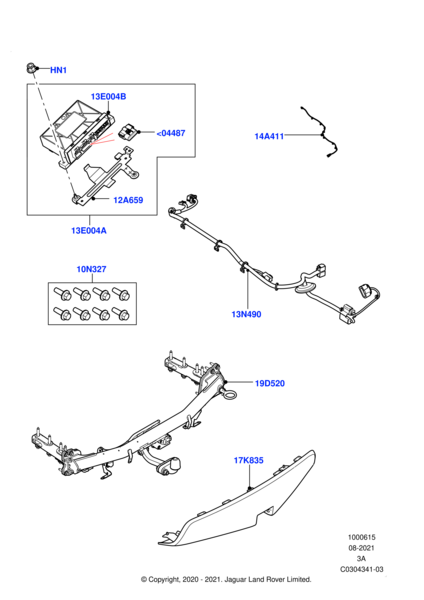 HN1

13E004B

<04487

14A411

12A659

13E004A

10N327

13N490

19D520

17K835

1000615
08-2021
3A
C0304341-03

© Copyright, 2020 - 2021. Jaguar Land Rover Limited.