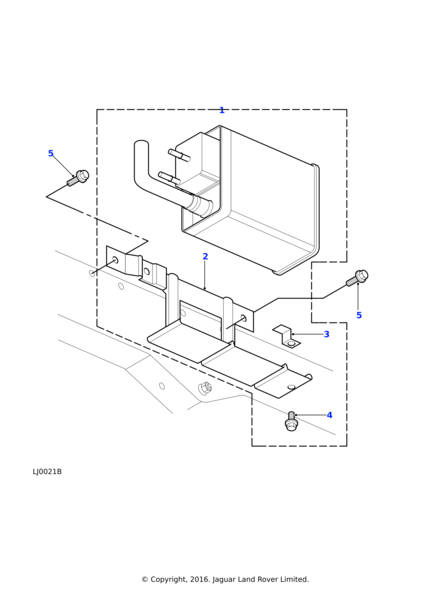 1

5

2

5

3

4

LJ0021B

© Copyright, 2016. Jaguar Land Rover Limited.