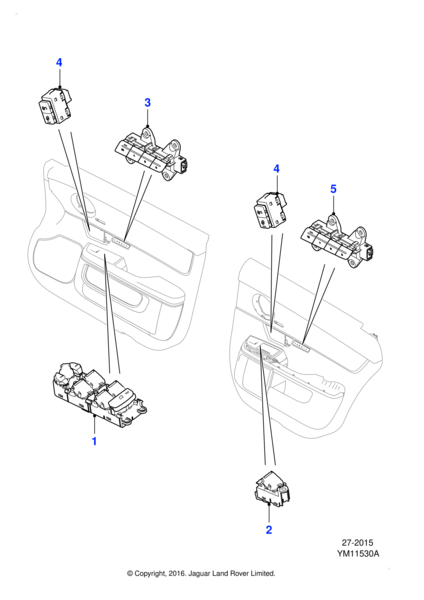 4

3

4

5

1

2

27-2015
YM11530A

© Copyright, 2016. Jaguar Land Rover Limited.