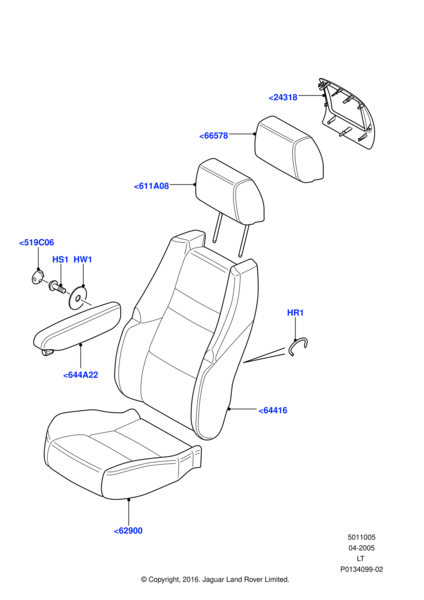 <24318

<66578

<611A08

<519C06

HS1 HW1

HR1

<644A22

<64416

<62900

5011005
04-2005
LT
P0134099-02

© Copyright, 2016. Jaguar Land Rover Limited.