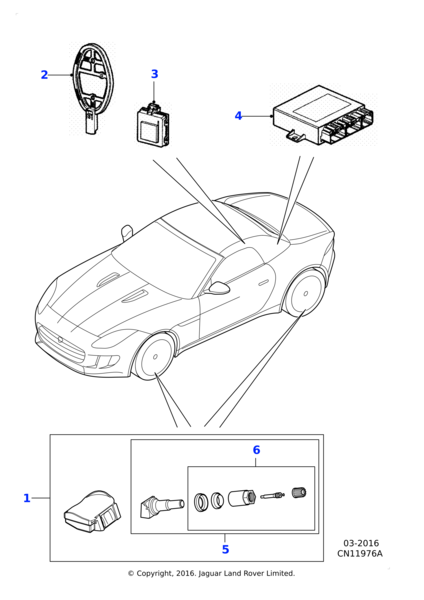 2
3
4
6
1
5
03-2016
CN11976A
© Copyright, 2016. Jaguar Land Rover Limited.