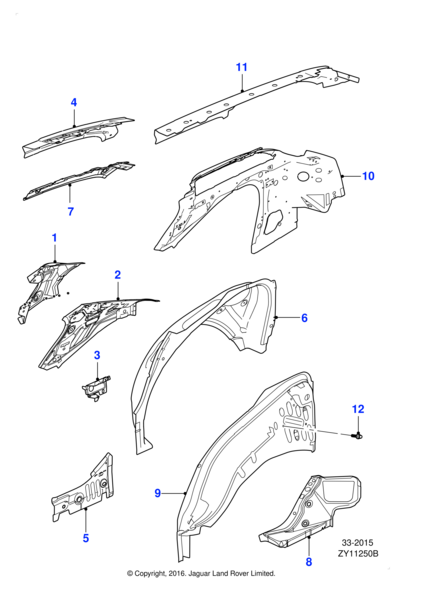 11

4

10

7

1

2

6

3

12

9

5

8

33-2015
ZY11250B

© Copyright, 2016. Jaguar Land Rover Limited.