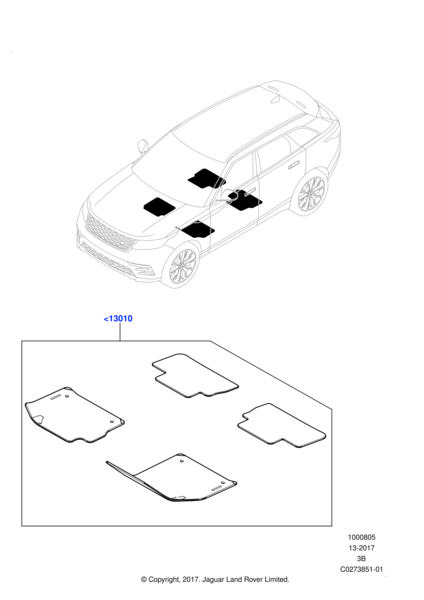 <13010

1000805
13-2017
3B
C0273851-01

© Copyright, 2017. Jaguar Land Rover Limited.