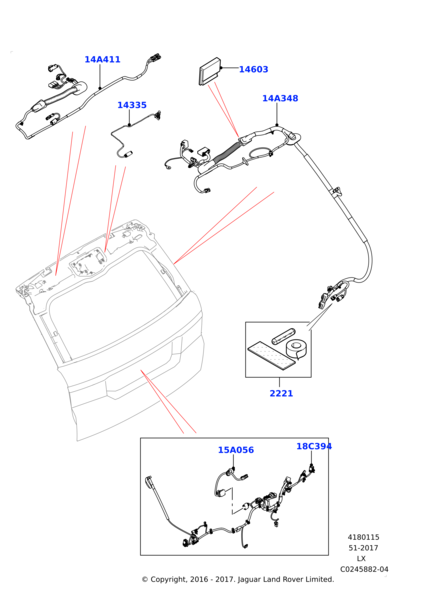 14A411
14603
14335
14A348
2221
15A056
18C394
4180115
51-2017
LX
C0245882-04
© Copyright, 2016 - 2017. Jaguar Land Rover Limited.