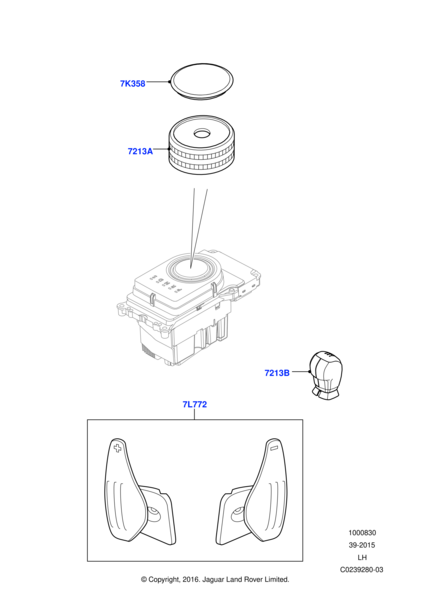 7K358

7213A

7213B

7L772

1000830
39-2015
LH
C0239280-03

© Copyright, 2016. Jaguar Land Rover Limited.