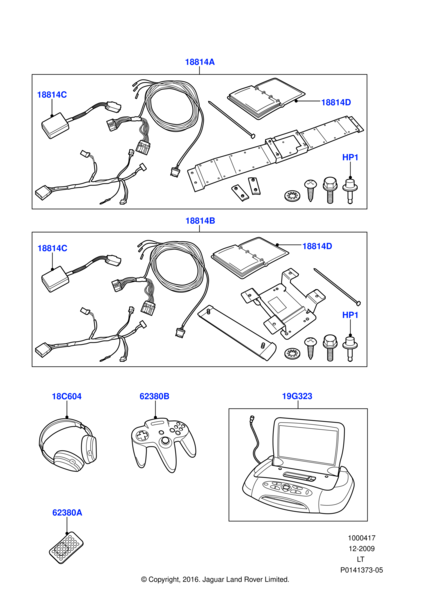 18814A

18814C

18814D

HP1

18814B

18814C

18814D

HP1

18C604

62380B

19G323

62380A

1000417
12-2009
LT
P0141373-05

© Copyright, 2016. Jaguar Land Rover Limited.