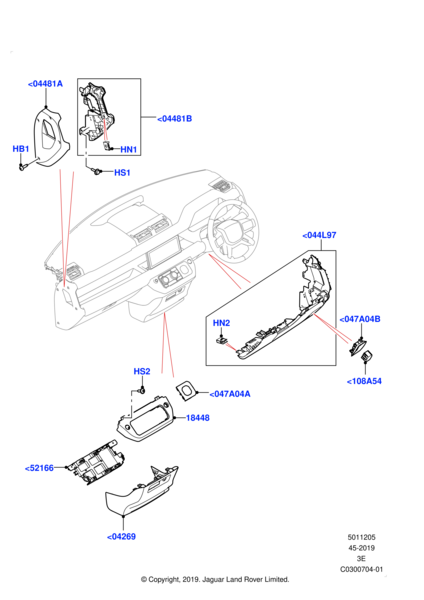 <04481A

<04481B

HB1

HN1

HS1

<044L97

HN2

<047A04B

<108A54

HS2

<047A04A

18448

<52166

<04269

5011205
45-2019
3E
C0300704-01

© Copyright, 2019. Jaguar Land Rover Limited.