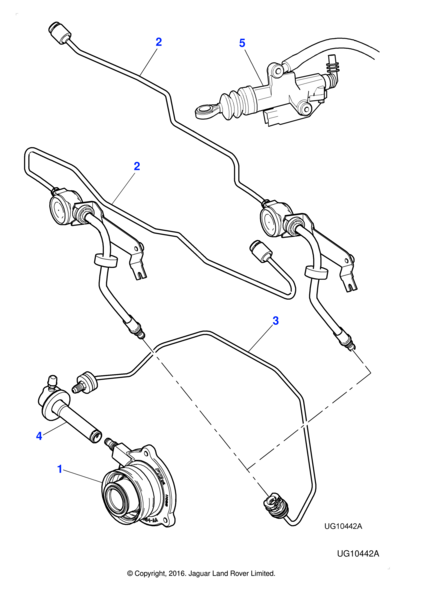 2
5
2
3
4
1
UG10442A
UG10442A
© Copyright, 2016. Jaguar Land Rover Limited.