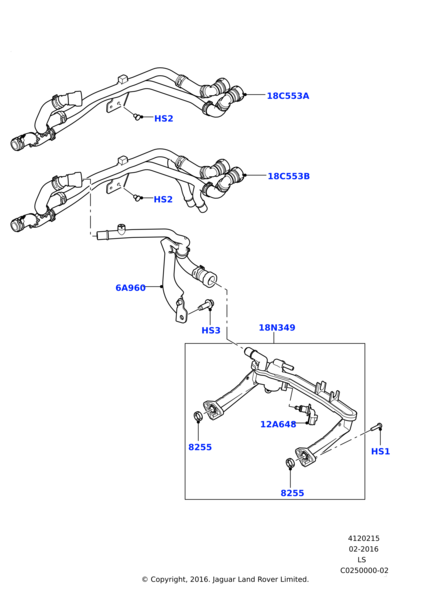 18C553A
HS2
18C553B
HS2
6A960
HS3
18N349
12A648
8255
HS1
8255

4120215
02-2016
LS
C0250000-02
© Copyright, 2016. Jaguar Land Rover Limited.