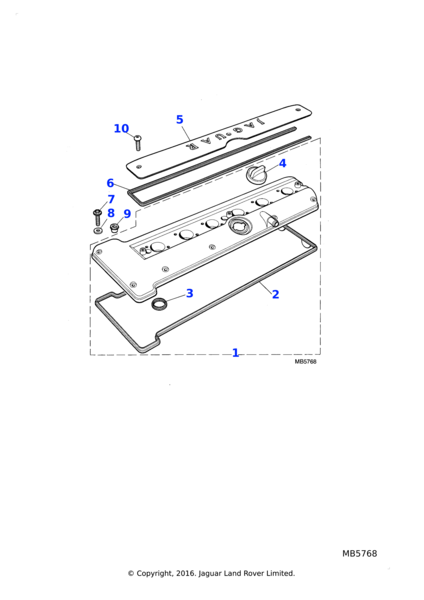 10
5
JAGUAR
4
6
7
8
9
3
2
1
MB5768

MB5768

© Copyright, 2016. Jaguar Land Rover Limited.