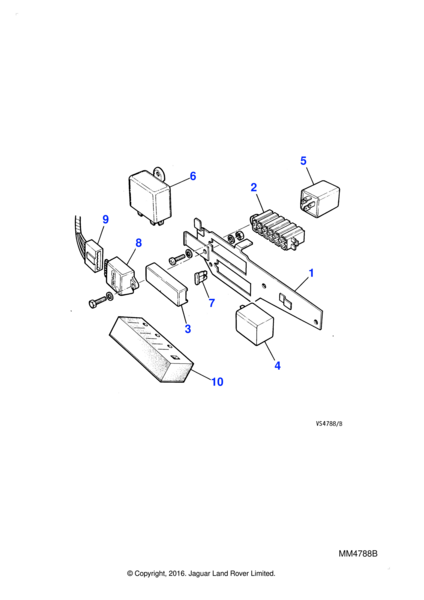 5
6
2
9
8
1
7
3
4
10
VS4788/B
MM4788B
© Copyright, 2016. Jaguar Land Rover Limited.