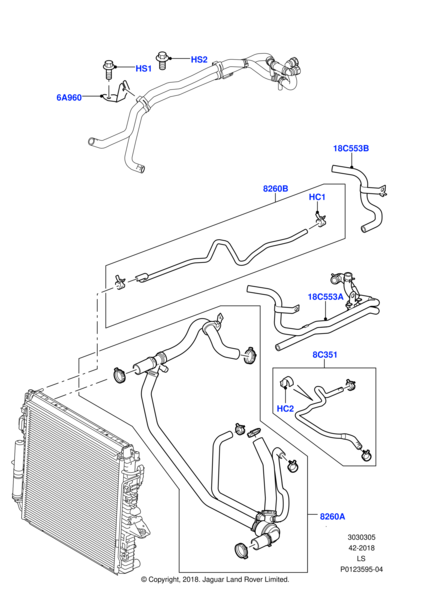 HS1
HS2
6A960
18C553B
8260B
HC1
18C553A
8C351
HC2
8260A
3030305
42-2018
LS
P0123595-04
© Copyright, 2018. Jaguar Land Rover Limited.