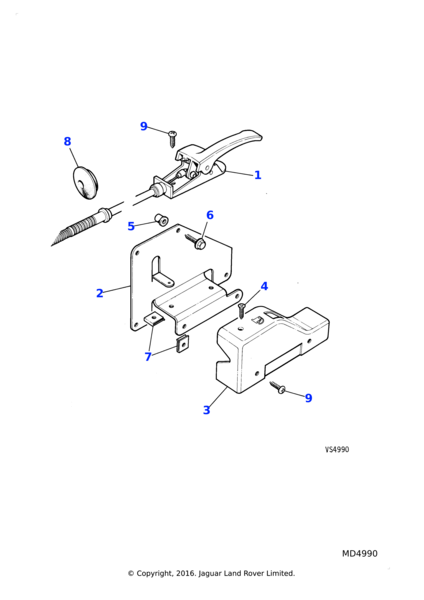 9
8
1
5
6
2
4
7
3
9
VS4990
MD4990
© Copyright, 2016. Jaguar Land Rover Limited.