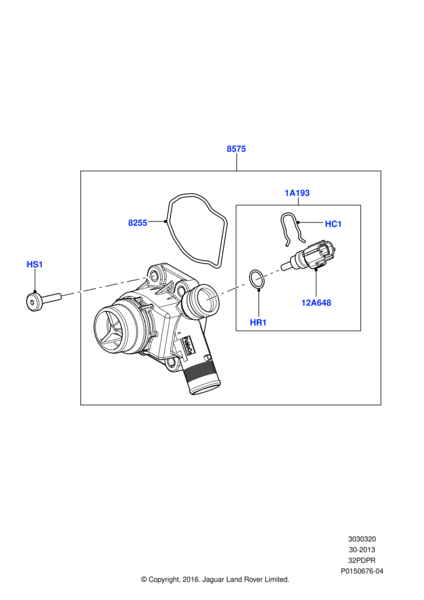 8575

1A193

8255

HC1

HS1

12A648

HR1

3030320
30-2013
32PDPR
P0150676-04

© Copyright, 2016. Jaguar Land Rover Limited.