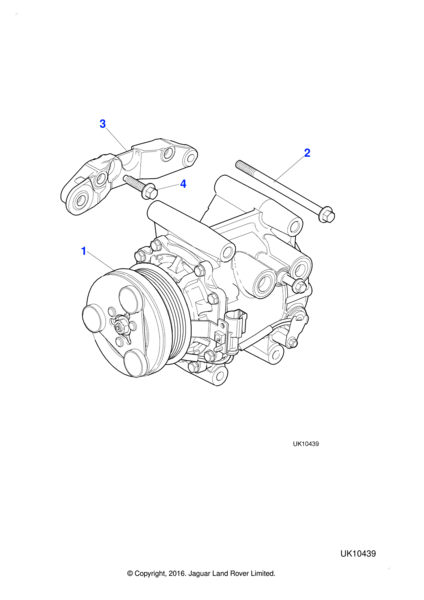 3

2

4

1

UK10439

UK10439

© Copyright, 2016. Jaguar Land Rover Limited.