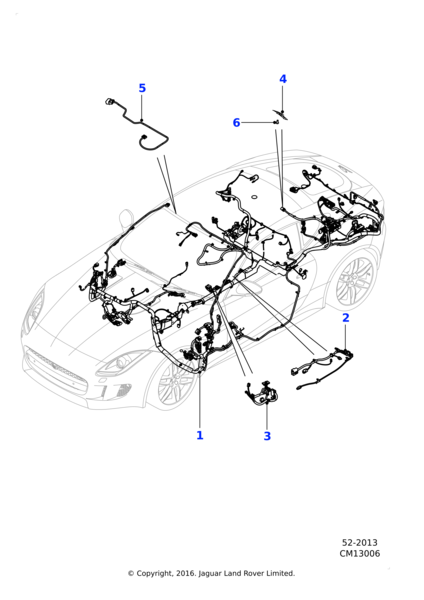 5

4

6

2

1

3

52-2013
CM13006

© Copyright, 2016. Jaguar Land Rover Limited.